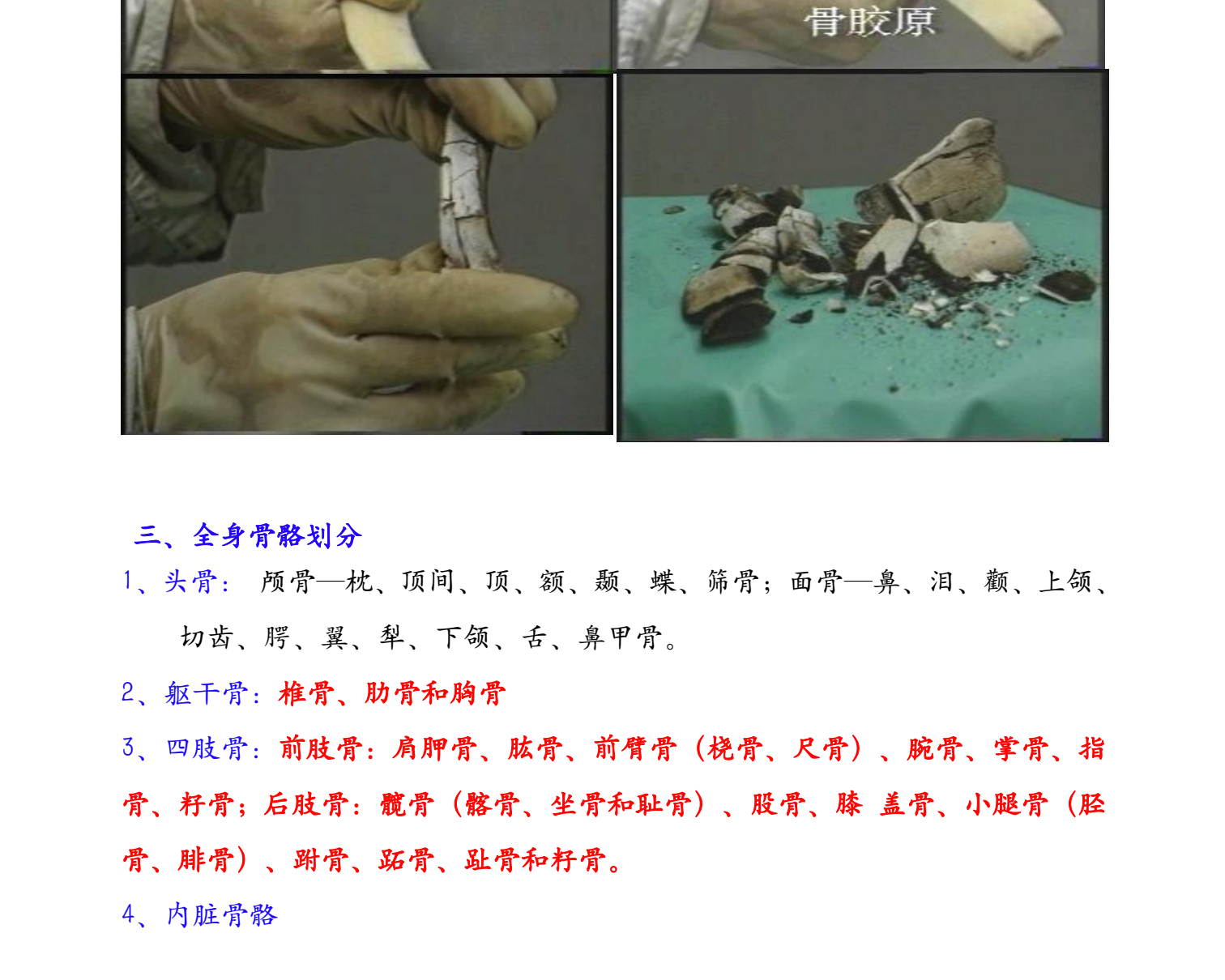 骨胶原

三、全身骨骼划分

1、头骨： 颅骨—枕、顶间、顶、额、颞、蝶、筛骨；面骨—鼻、泪、颧、上颌、切齿、腭、翼、犁、下颌、舌、鼻甲骨。

2、躯干骨：椎骨、肋骨和胸骨

3、四肢骨：前肢骨：肩胛骨、肱骨、前臂骨（桡骨、尺骨）、腕骨、掌骨、指骨、籽骨；后肢骨：髋骨（髂骨、坐骨和耻骨）、股骨、膝 盖骨、小腿骨（胫骨、腓骨）、跗骨、跖骨、趾骨和籽骨。

4、内脏骨骼